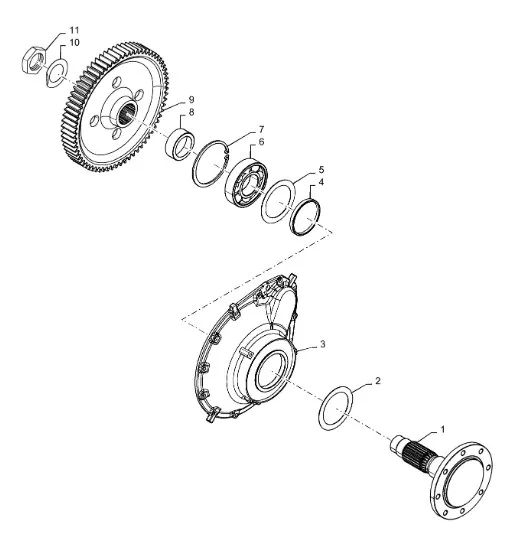 11
10
9
8
7
6
5
4
3
2
1